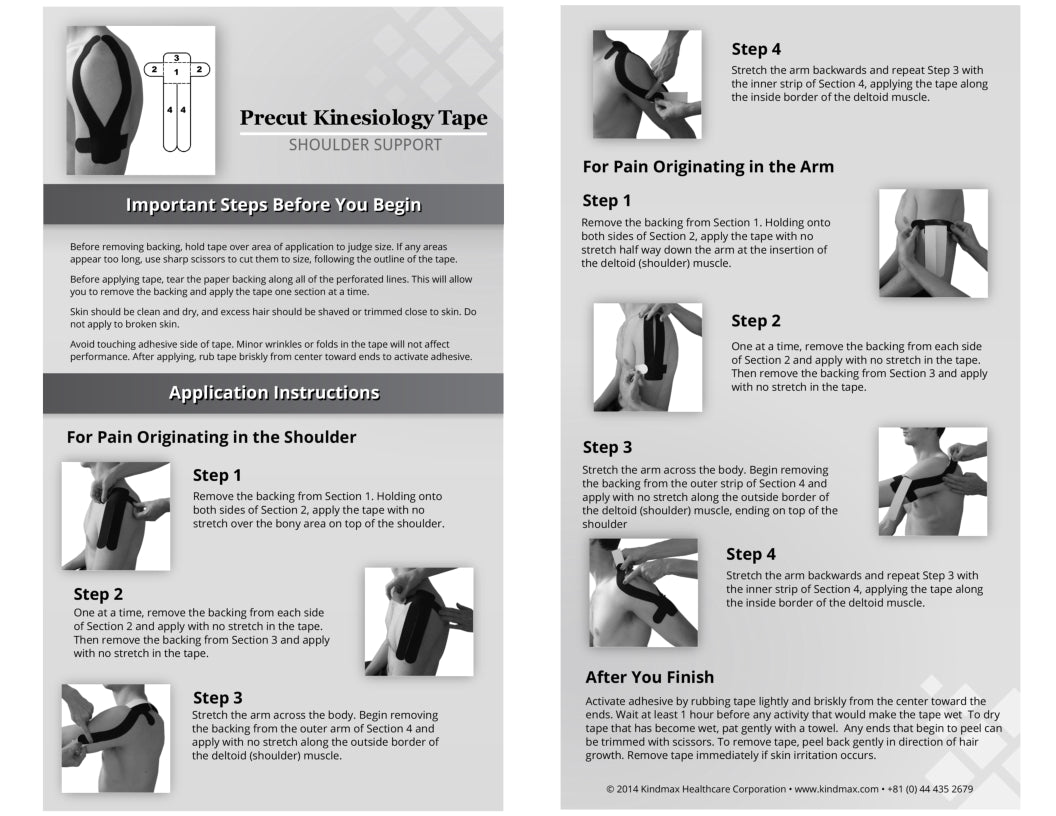 3
2 1 2
4 4

Precut Kinesiology Tape
SHOULDER SUPPORT

Important Steps Before You Begin

Before removing backing, hold tape over area of application to judge size. If any areas appear too long, use sharp scissors to cut them to size, following the outline of the tape.

Before applying tape, tear the paper backing along all of the perforated lines. This will allow you to remove the backing and apply the tape one section at a time.

Skin should be clean and dry, and excess hair should be shaved or trimmed close to skin. Do not apply to broken skin.

Avoid touching adhesive side of tape. Minor wrinkles or folds in the tape will not affect performance. After applying, rub tape briskly from center toward ends to activate adhesive.

Application Instructions

For Pain Originating in the Shoulder

Step 1
Remove the backing from Section 1. Holding onto both sides of Section 2, apply the tape with no stretch over the bony area on top of the shoulder.

Step 2
One at a time, remove the backing from each side of Section 2 and apply with no stretch in the tape. Then remove the backing from Section 3 and apply with no stretch in the tape.

Step 3
Stretch the arm across the body. Begin removing the backing from the outer arm of Section 4 and apply with no stretch along the outside border of the deltoid (shoulder) muscle.

Step 4
Stretch the arm backwards and repeat Step 3 with the inner strip of Section 4, applying the tape along the inside border of the deltoid muscle.

For Pain Originating in the Arm

Step 1
Remove the backing from Section 1. Holding onto both sides of Section 2, apply the tape with no stretch half way down the arm at the insertion of the deltoid (shoulder) muscle.

Step 2
One at a time, remove the backing from each side of Section 2 and apply with no stretch in the tape. Then remove the backing from Section 3 and apply with no stretch in the tape.

Step 3
Stretch the arm across the body. Begin removing the backing from the outer strip of Section 4 and apply with no stretch along the outside border of the deltoid (shoulder) muscle, ending on top of the shoulder

Step 4
Stretch the arm backwards and repeat Step 3 with the inner strip of Section 4, applying the tape along the inside border of the deltoid muscle.

After You Finish
Activate adhesive by rubbing tape lightly and briskly from the center toward the ends. Wait at least 1 hour before any activity that would make the tape wet To dry tape that has become wet, pat gently with a towel. Any ends that begin to peel can be trimmed with scissors. To remove tape, peel back gently in direction of hair growth. Remove tape immediately if skin irritation occurs.

© 2014 Kindmax Healthcare Corporation • www.kindmax.com • +81 (0) 44 435 2679