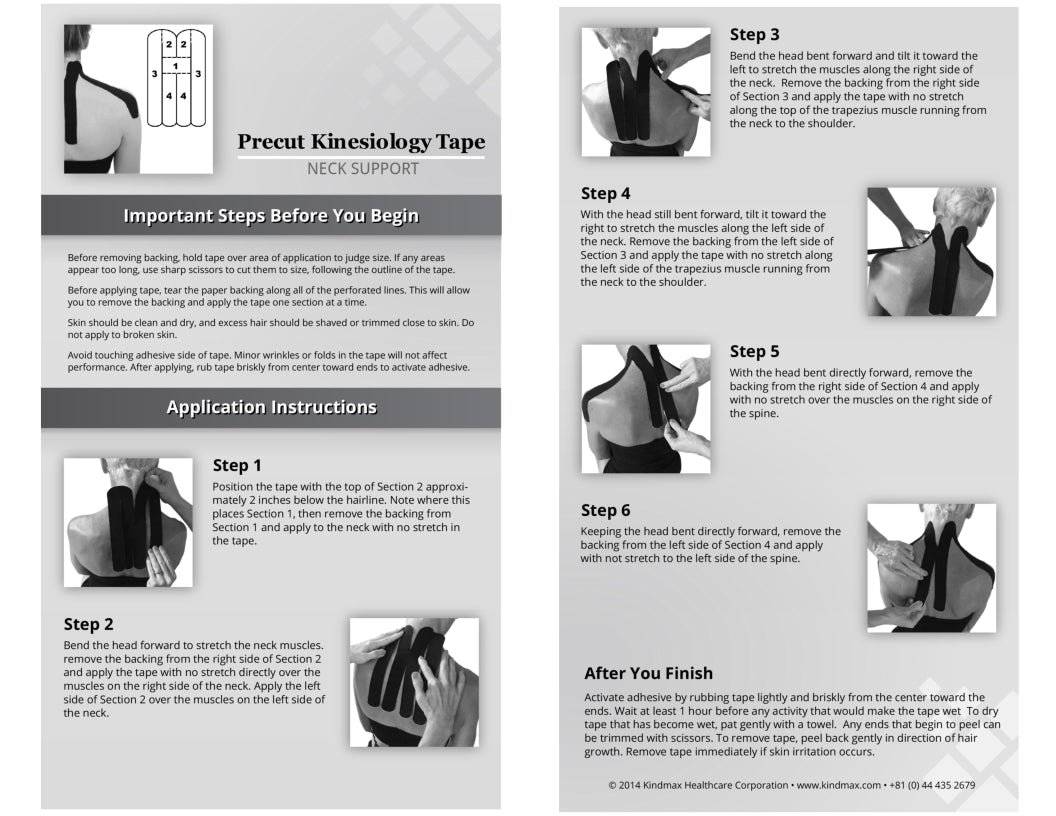 2 2
1
3 3
4 4

Precut Kinesiology Tape

NECK SUPPORT

Important Steps Before You Begin

Before removing backing, hold tape over area of application to judge size. If any areas appear too long, use sharp scissors to cut them to size, following the outline of the tape.

Before applying tape, tear the paper backing along all of the perforated lines. This will allow you to remove the backing and apply the tape one section at a time.

Skin should be clean and dry, and excess hair should be shaved or trimmed close to skin. Do not apply to broken skin.

Avoid touching adhesive side of tape. Minor wrinkles or folds in the tape will not affect performance. After applying, rub tape briskly from center toward ends to activate adhesive.

Application Instructions

Step 1

Position the tape with the top of Section 2 approximately 2 inches below the hairline. Note where this places Section 1, then remove the backing from Section 1 and apply to the neck with no stretch in the tape.

Step 2

Bend the head forward to stretch the neck muscles. remove the backing from the right side of Section 2 and apply the tape with no stretch directly over the muscles on the right side of the neck. Apply the left side of Section 2 over the muscles on the left side of the neck.

Step 3

Bend the head bent forward and tilt it toward the left to stretch the muscles along the right side of the neck. Remove the backing from the right side of Section 3 and apply the tape with no stretch along the top of the trapezius muscle running from the neck to the shoulder.

Step 4

With the head still bent forward, tilt it toward the right to stretch the muscles along the left side of the neck. Remove the backing from the left side of Section 3 and apply the tape with no stretch along the left side of the trapezius muscle running from the neck to the shoulder.

Step 5

With the head bent directly forward, remove the backing from the right side of Section 4 and apply with no stretch over the muscles on the right side of the spine.

Step 6

Keeping the head bent directly forward, remove the backing from the left side of Section 4 and apply with not stretch to the left side of the spine.

After You Finish

Activate adhesive by rubbing tape lightly and briskly from the center toward the ends. Wait at least 1 hour before any activity that would make the tape wet To dry tape that has become wet, pat gently with a towel. Any ends that begin to peel can be trimmed with scissors. To remove tape, peel back gently in direction of hair growth. Remove tape immediately if skin irritation occurs.

© 2014 Kindmax Healthcare Corporation • www.kindmax.com • +81 (0) 44 435 2679