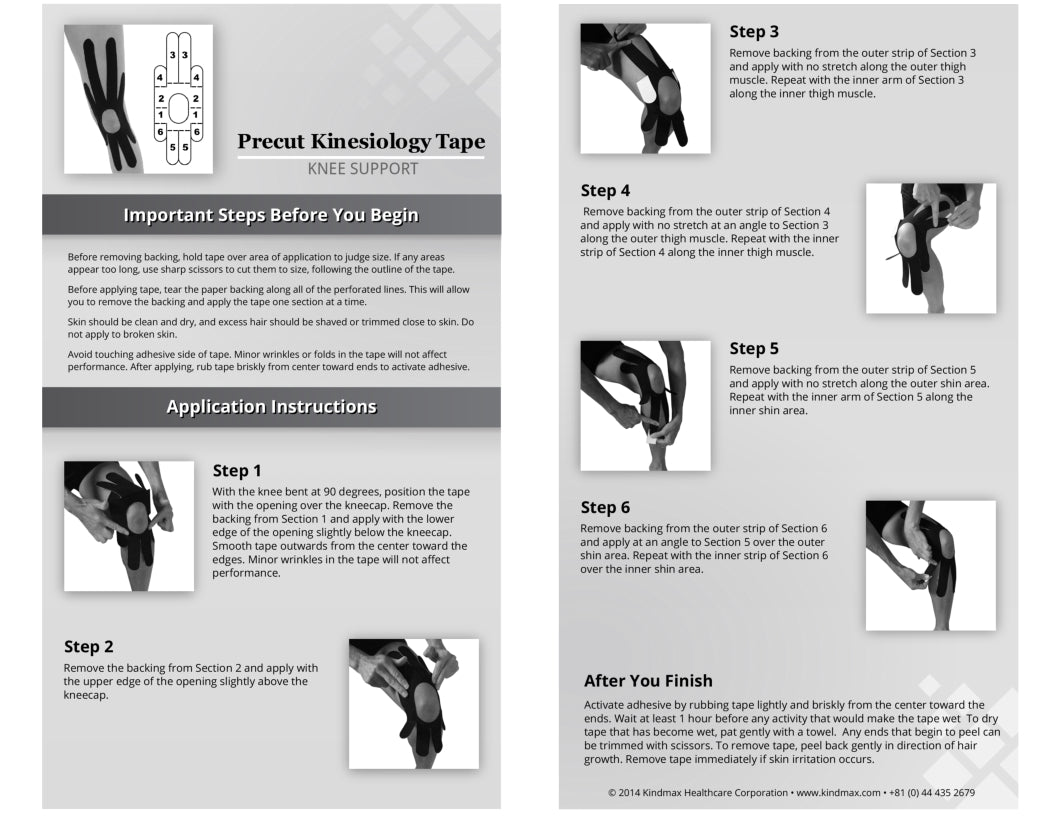 3 3
4 4
2 2
1 1
6 6
5 5

Precut Kinesiology Tape
KNEE SUPPORT

Important Steps Before You Begin

Before removing backing, hold tape over area of application to judge size. If any areas appear too long, use sharp scissors to cut them to size, following the outline of the tape.

Before applying tape, tear the paper backing along all of the perforated lines. This will allow you to remove the backing and apply the tape one section at a time.

Skin should be clean and dry, and excess hair should be shaved or trimmed close to skin. Do not apply to broken skin.

Avoid touching adhesive side of tape. Minor wrinkles or folds in the tape will not affect performance. After applying, rub tape briskly from center toward ends to activate adhesive.

Application Instructions

Step 1
With the knee bent at 90 degrees, position the tape with the opening over the kneecap. Remove the backing from Section 1 and apply with the lower edge of the opening slightly below the kneecap. Smooth tape outwards from the center toward the edges. Minor wrinkles in the tape will not affect performance.

Step 2
Remove the backing from Section 2 and apply with the upper edge of the opening slightly above the kneecap.

Step 3
Remove backing from the outer strip of Section 3 and apply with no stretch along the outer thigh muscle. Repeat with the inner arm of Section 3 along the inner thigh muscle.

Step 4
Remove backing from the outer strip of Section 4 and apply with no stretch at an angle to Section 3 along the outer thigh muscle. Repeat with the inner strip of Section 4 along the inner thigh muscle.

Step 5
Remove backing from the outer strip of Section 5 and apply with no stretch along the outer shin area. Repeat with the inner arm of Section 5 along the inner shin area.

Step 6
Remove backing from the outer strip of Section 6 and apply at an angle to Section 5 over the outer shin area. Repeat with the inner strip of Section 6 over the inner shin area.

After You Finish
Activate adhesive by rubbing tape lightly and briskly from the center toward the ends. Wait at least 1 hour before any activity that would make the tape wet To dry tape that has become wet, pat gently with a towel. Any ends that begin to peel can be trimmed with scissors. To remove tape, peel back gently in direction of hair growth. Remove tape immediately if skin irritation occurs.

© 2014 Kindmax Healthcare Corporation • www.kindmax.com • +81 (0) 44 435 2679