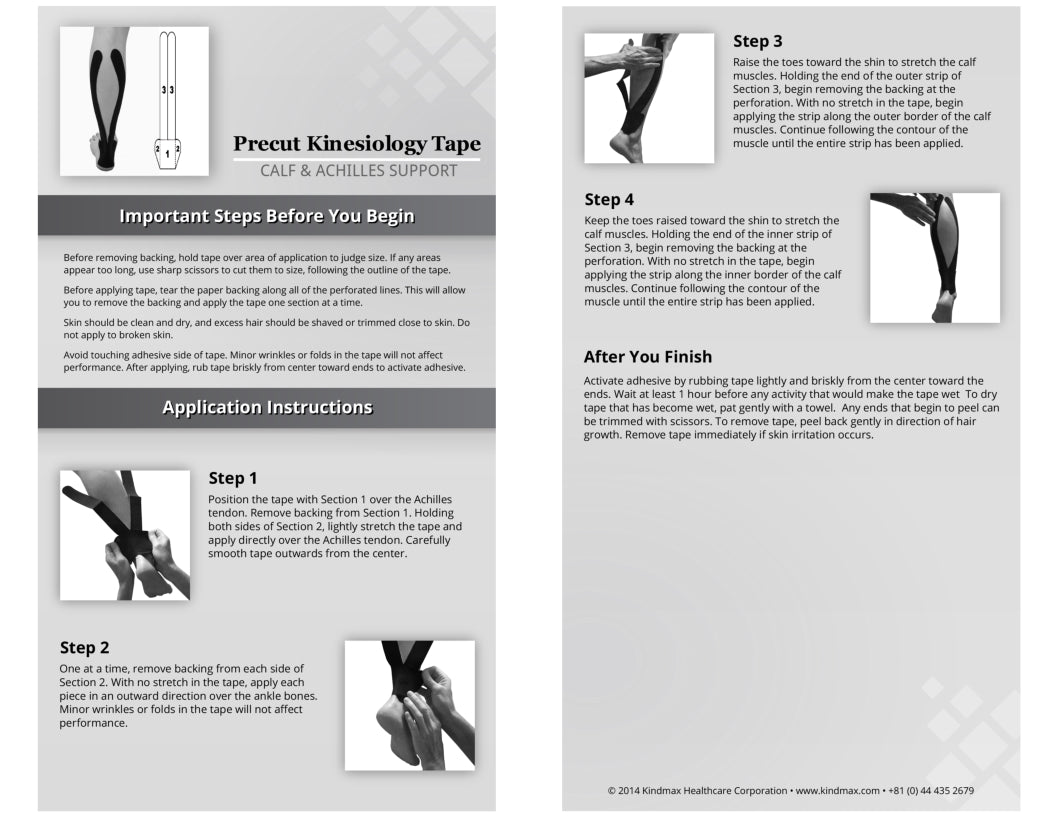 3 3

2 1 2

Precut Kinesiology Tape

CALF & ACHILLES SUPPORT

Important Steps Before You Begin

Before removing backing, hold tape over area of application to judge size. If any areas appear too long, use sharp scissors to cut them to size, following the outline of the tape.

Before applying tape, tear the paper backing along all of the perforated lines. This will allow you to remove the backing and apply the tape one section at a time.

Skin should be clean and dry, and excess hair should be shaved or trimmed close to skin. Do not apply to broken skin.

Avoid touching adhesive side of tape. Minor wrinkles or folds in the tape will not affect performance. After applying, rub tape briskly from center toward ends to activate adhesive.

Application Instructions

Step 1

Position the tape with Section 1 over the Achilles tendon. Remove backing from Section 1. Holding both sides of Section 2, lightly stretch the tape and apply directly over the Achilles tendon. Carefully smooth tape outwards from the center.

Step 2

One at a time, remove backing from each side of Section 2. With no stretch in the tape, apply each piece in an outward direction over the ankle bones. Minor wrinkles or folds in the tape will not affect performance.

Step 3

Raise the toes toward the shin to stretch the calf muscles. Holding the end of the outer strip of Section 3, begin removing the backing at the perforation. With no stretch in the tape, begin applying the strip along the outer border of the calf muscles. Continue following the contour of the muscle until the entire strip has been applied.

Step 4

Keep the toes raised toward the shin to stretch the calf muscles. Holding the end of the inner strip of Section 3, begin removing the backing at the perforation. With no stretch in the tape, begin applying the strip along the inner border of the calf muscles. Continue following the contour of the muscle until the entire strip has been applied.

After You Finish

Activate adhesive by rubbing tape lightly and briskly from the center toward the ends. Wait at least 1 hour before any activity that would make the tape wet To dry tape that has become wet, pat gently with a towel. Any ends that begin to peel can be trimmed with scissors. To remove tape, peel back gently in direction of hair growth. Remove tape immediately if skin irritation occurs.

© 2014 Kindmax Healthcare Corporation • www.kindmax.com • +81 (0) 44 435 2679